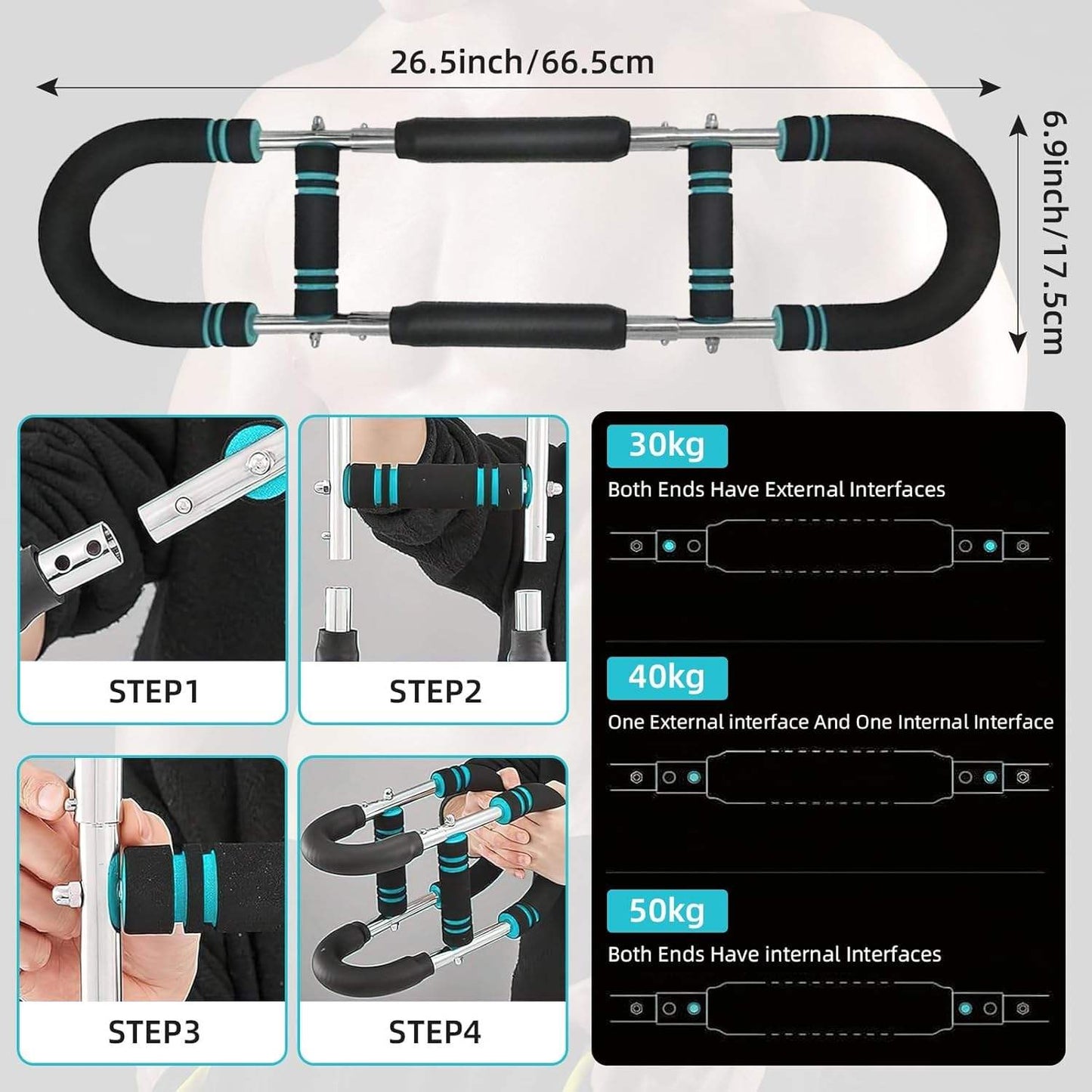 26.5inch/66.5cm

6.9inch/17.5cm

STEP1

STEP2

STEP3

STEP4

30kg

Both Ends Have External Interfaces

40kg

One External interface And One Internal Interface

50kg

Both Ends Have internal Interfaces